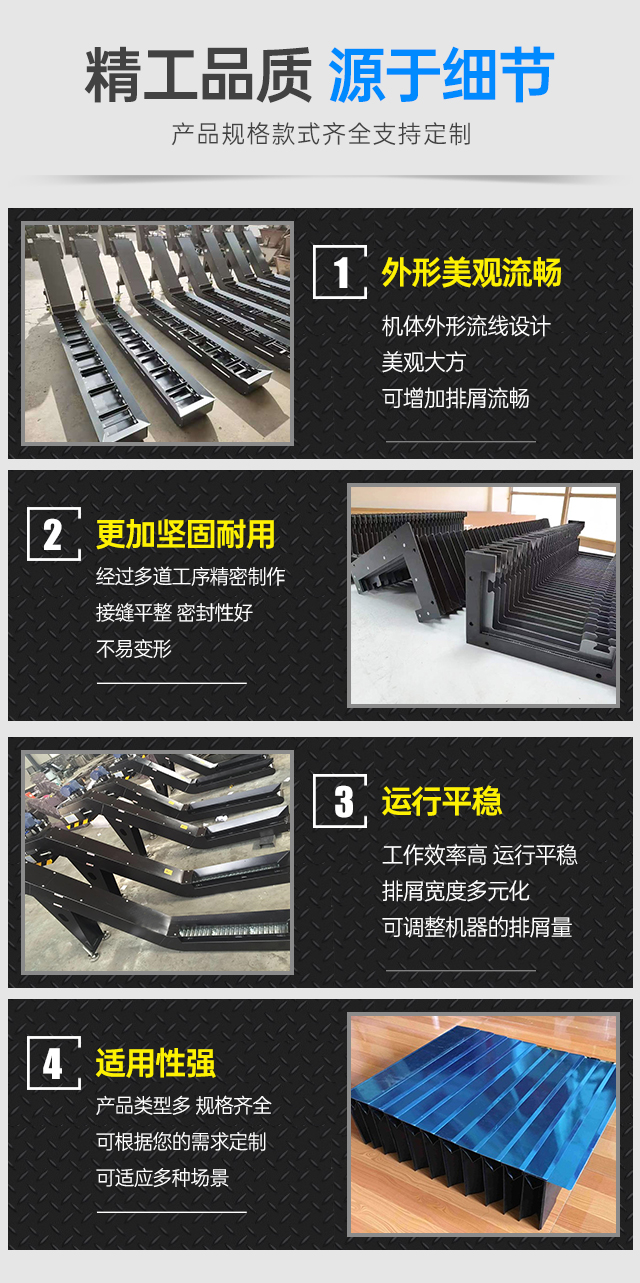 精工品质 源于细节

产品规格款式齐全支持定制

1 外形美观流畅

机体外形流线设计
美观大方
可增加排屑流畅

2 更加坚固耐用

经过多道工序精密制作
接缝平整 密封性好
不易变形

3 运行平稳

工作效率高 运行平稳
排屑宽度多元化
可调整机器的排屑量

4 适用性强

产品类型多 规格齐全
可根据您的需求定制
可适应多种场景